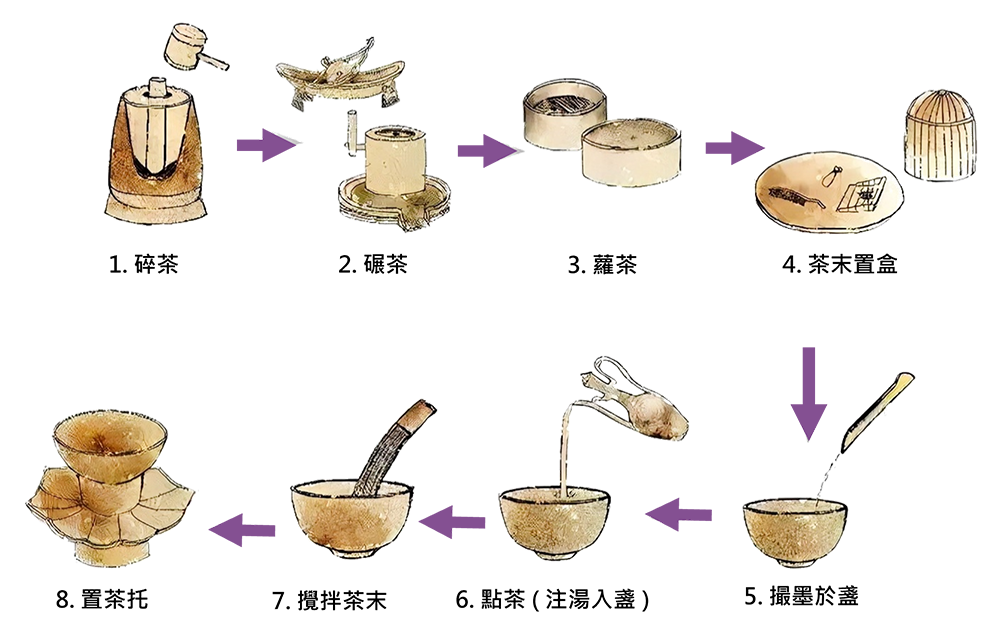 1. 碎茶

2. 碾茶

3. 蘿茶

4. 茶末置盒

5. 撮墨於盞

6. 點茶（注湯入盞）

7. 攪拌茶末

8. 置茶托